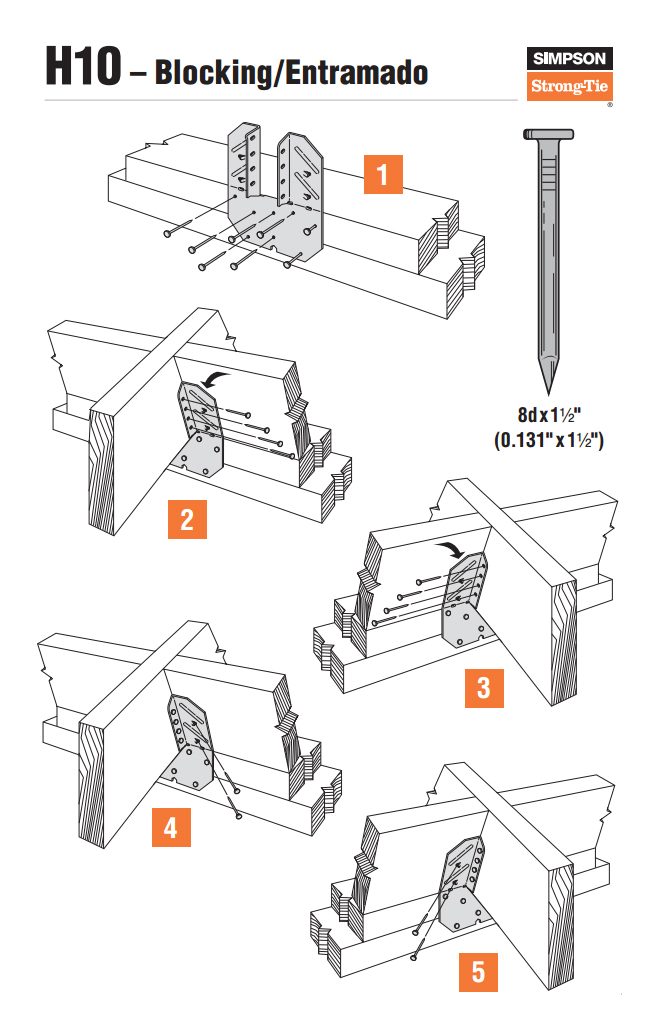 H10 – Blocking/Entramado

SIMPSON
Strong-Tie
®

1

8d x 1½"
(0.131" x 1½")

2

3

4

5